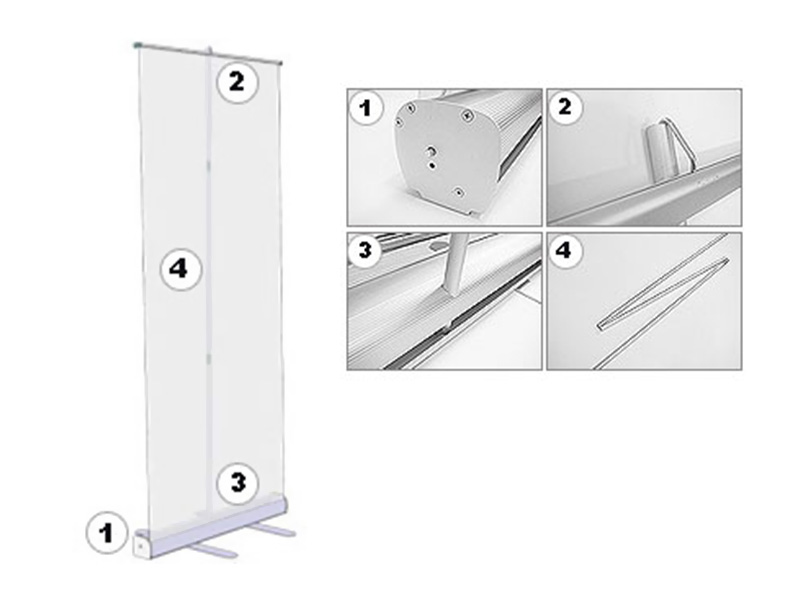 2
4
3
1
1
2
3
4